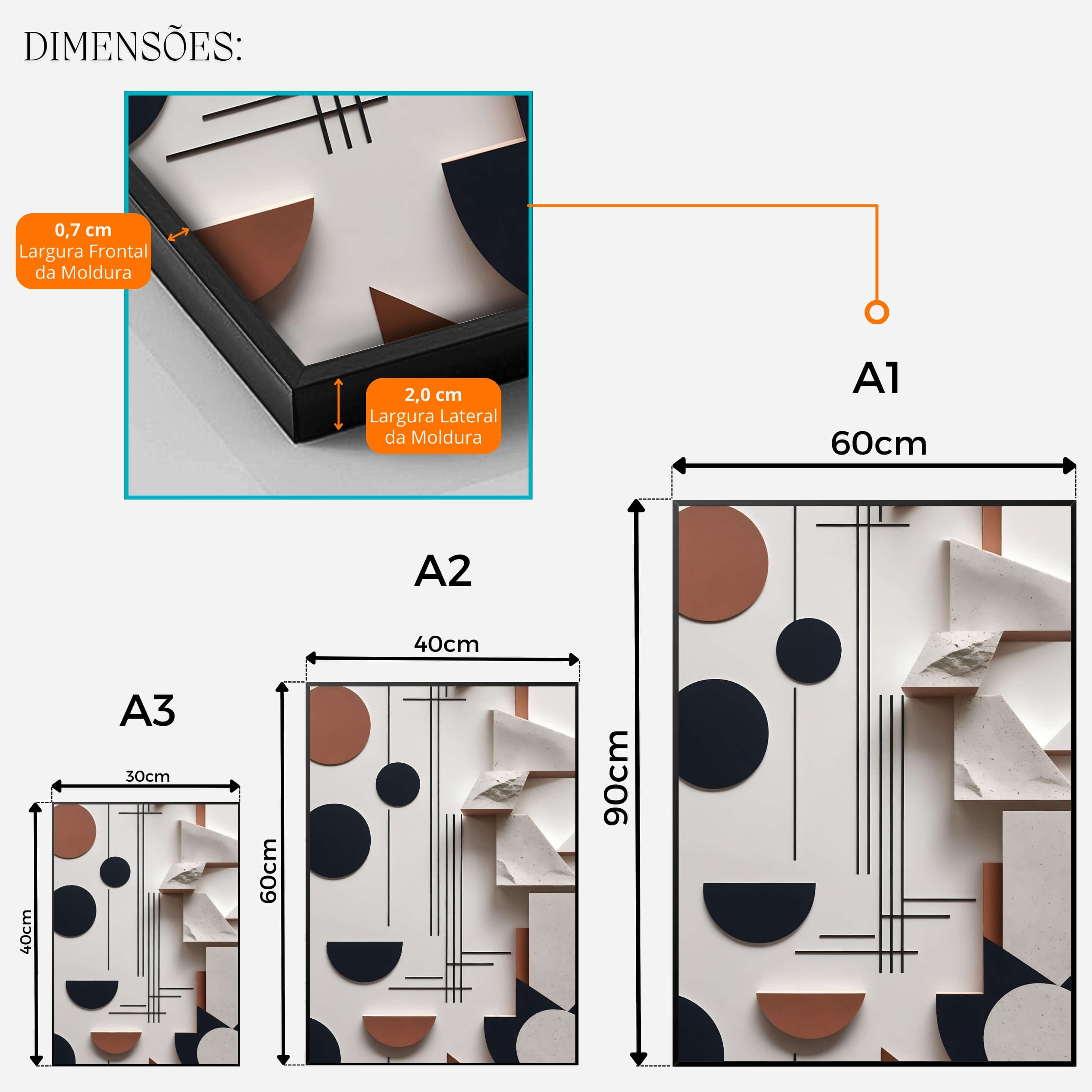 DIMENSÕES:

0,7 cm
Largura Frontal da Moldura

2,0 cm
Largura Lateral da Moldura

A1

60cm

90cm

A2

40cm

60cm

A3

30cm

40cm